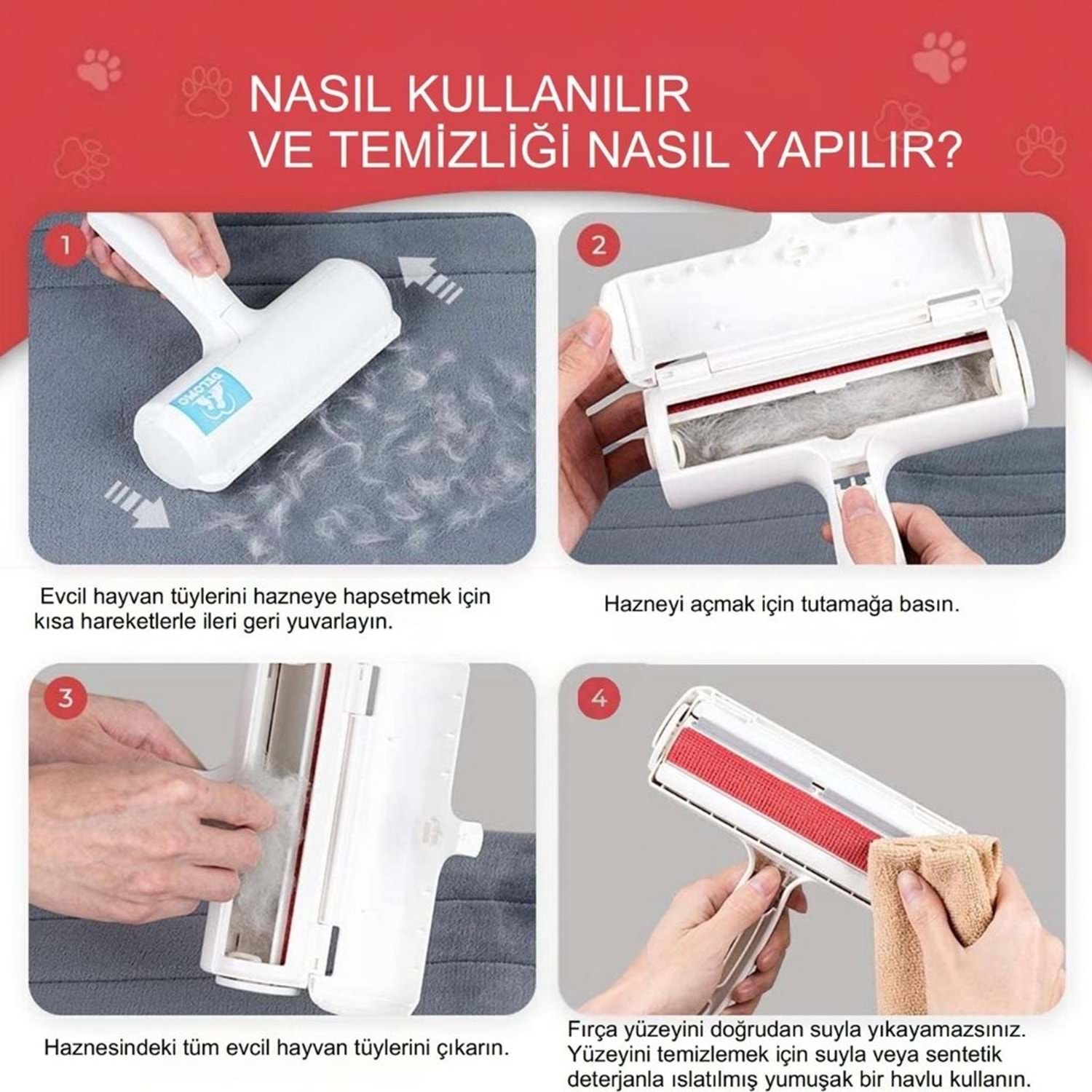 NASIL KULLANILIR
VE TEMİZLİĞİ NASIL YAPILIR?

1

DELOMO

Evcil hayvan tüylerini hazneye hapsetmek için kısa hareketlerle ileri geri yuvarlayın.

2

Hazneyi açmak için tutamağa basın.

3

Haznesindeki tüm evcil hayvan tüylerini çıkarın.

4

Fırça yüzeyini doğrudan suyla yıkayamazsınız. Yüzeyini temizlemek için suyla veya sentetik deterjanla ıslatılmış yumuşak bir havlu kullanın.