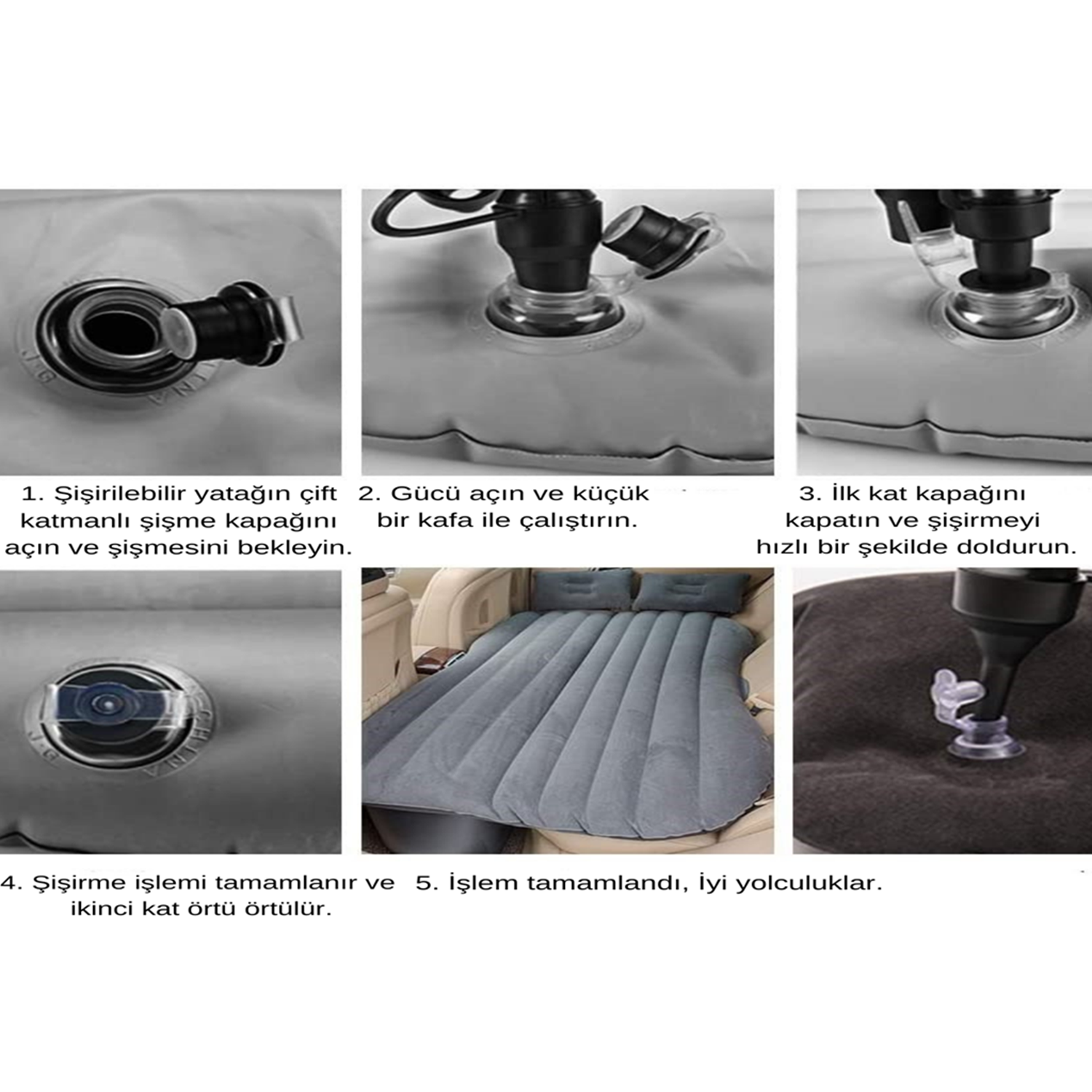 1. Şişirilebilir yatağın çift katmanlı şişme kapağını açın ve şişmesini bekleyin.

2. Gücü açın ve küçük bir kafa ile çalıştırın.

3. İlk kat kapağını kapatın ve şişirmeyi hızlı bir şekilde doldurun.

4. Şişirme işlemi tamamlanır ve ikinci kat örtü örtülür.

5. İşlem tamamlandı, İyi yolculuklar.