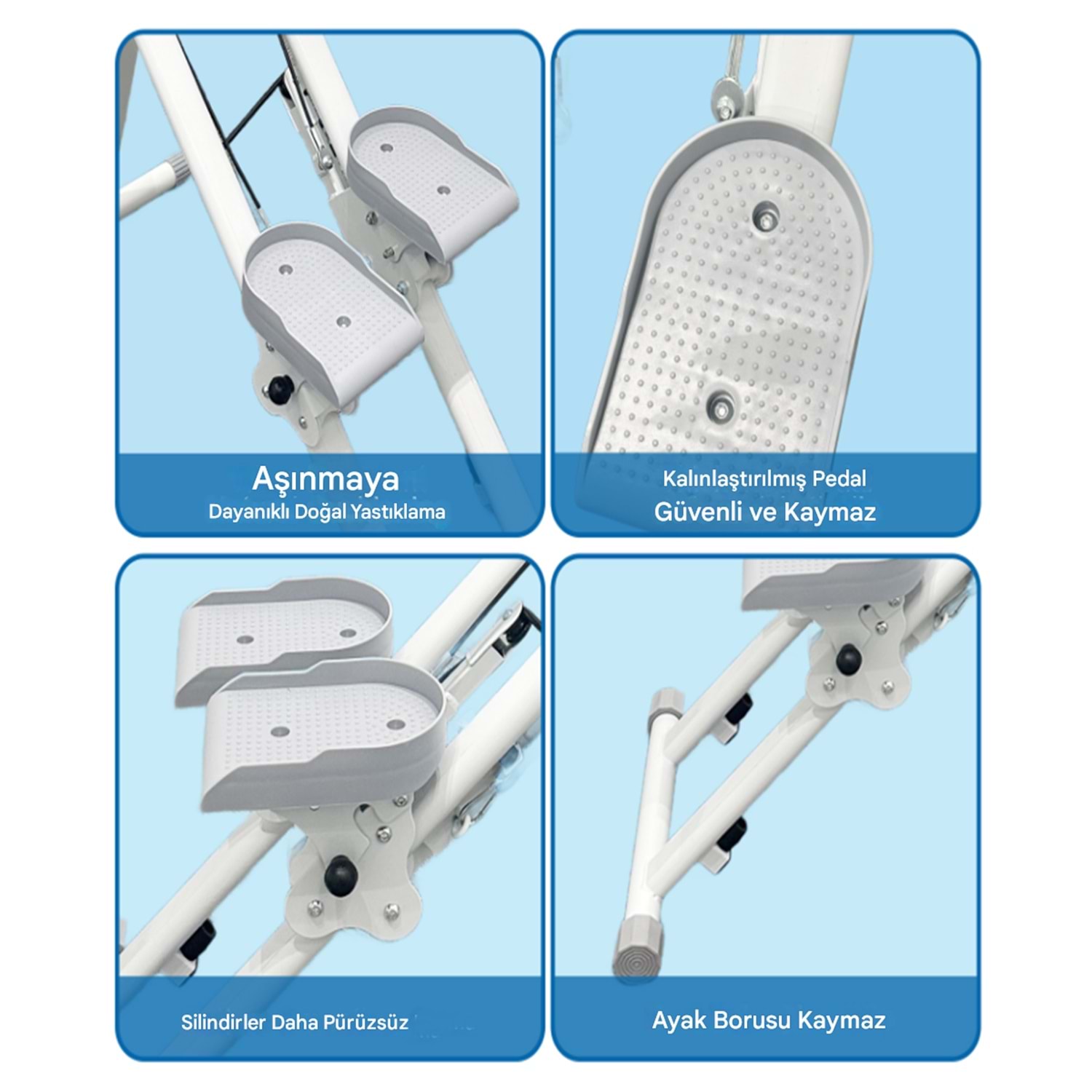 Aşınmaya
Dayanıklı Doğal Yastıklama

Kalınlaştırılmış Pedal
Güvenli ve Kaymaz

Silindirler Daha Pürüzsüz

Ayak Borusu Kaymaz