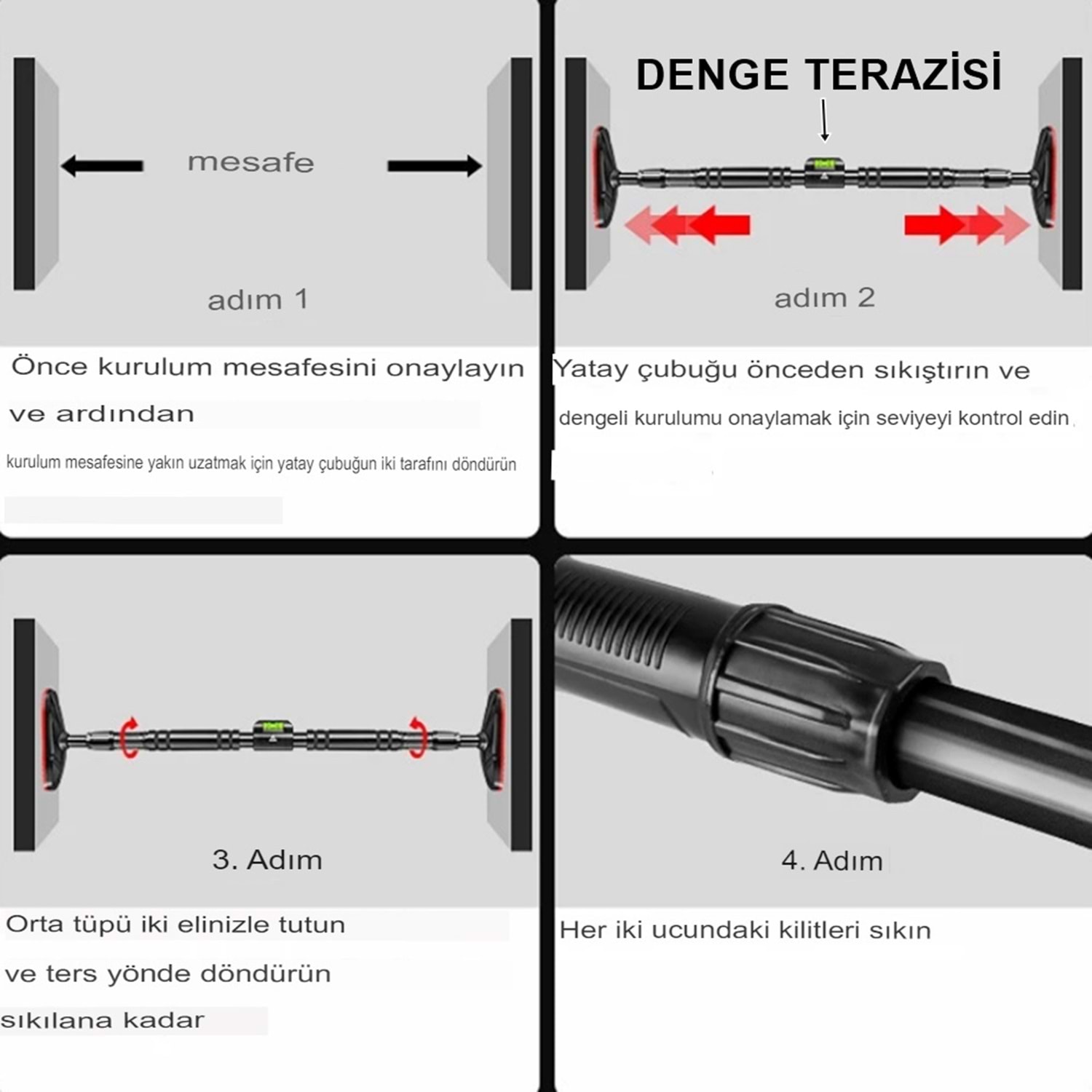 mesafe

adım 1

Önce kurulum mesafesini onaylayın ve ardından

kurulum mesafesine yakın uzatmak için yatay çubuğun iki tarafını döndürün

DENGE TERAZİSİ

adım 2

Yatay çubuğu önceden sıkıştırın ve

dengeli kurulumu onaylamak için seviyeyi kontrol edin

3. Adım

Orta tüpü iki elinizle tutun

ve ters yönde döndürün

sıkılana kadar

4. Adım

Her iki ucundaki kilitleri sıkın