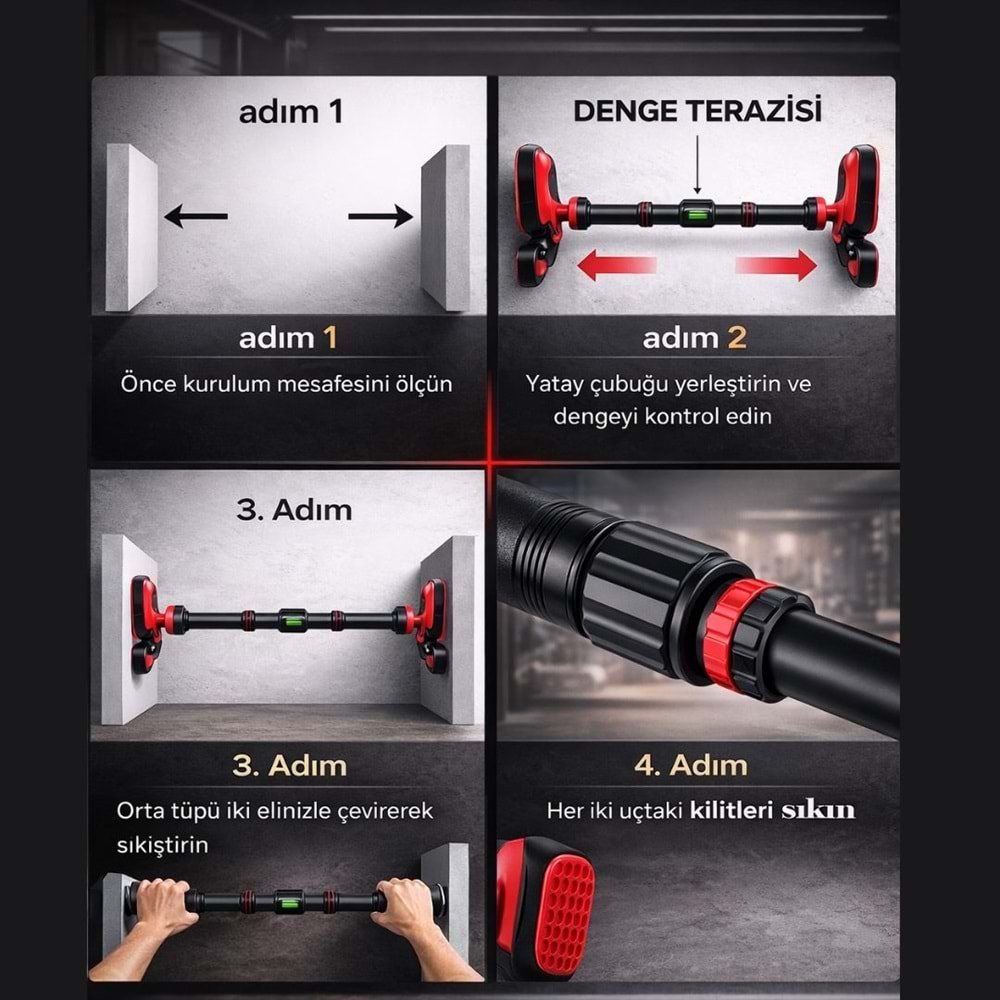 adım 1

adım 1

Önce kurulum mesafesini ölçün

DENGE TERAZİSİ

adım 2

Yatay çubuğu yerleştirin ve dengeyi kontrol edin

3. Adım

3. Adım

Orta tüpü iki elinizle çevirerek sıkıştirin

4. Adım

Her iki uçtaki kilitleri sıkın