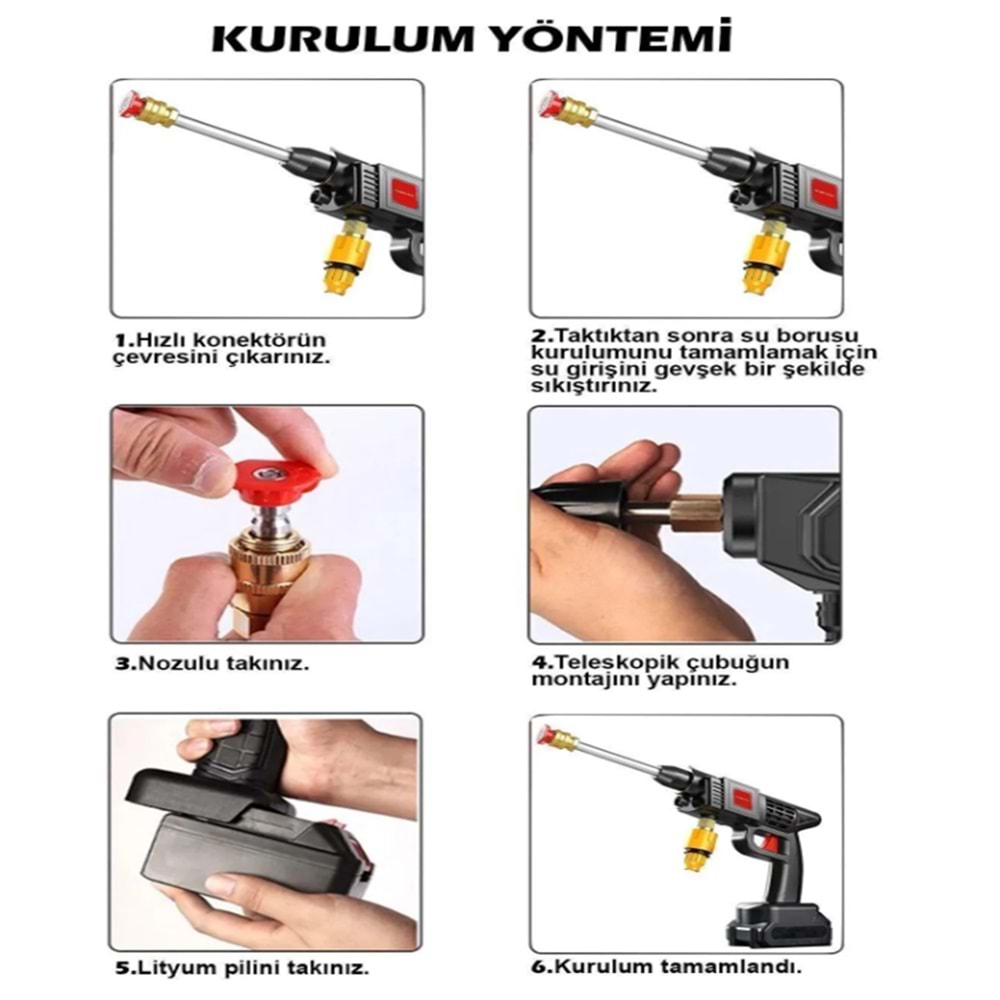 KURULUM YÖNTEMİ

1.Hızlı konektörün çevresini çıkarınız.

2.Taktıktan sonra su borusu kurulumunu tamamlamak için su girişini gevşek bir şekilde sıkıştırınız.

3.Nozulu takınız.

4.Teleskopik çubuğun montajını yapınız.

5.Lityum pilini takınız.

6.Kurulum tamamlandı.