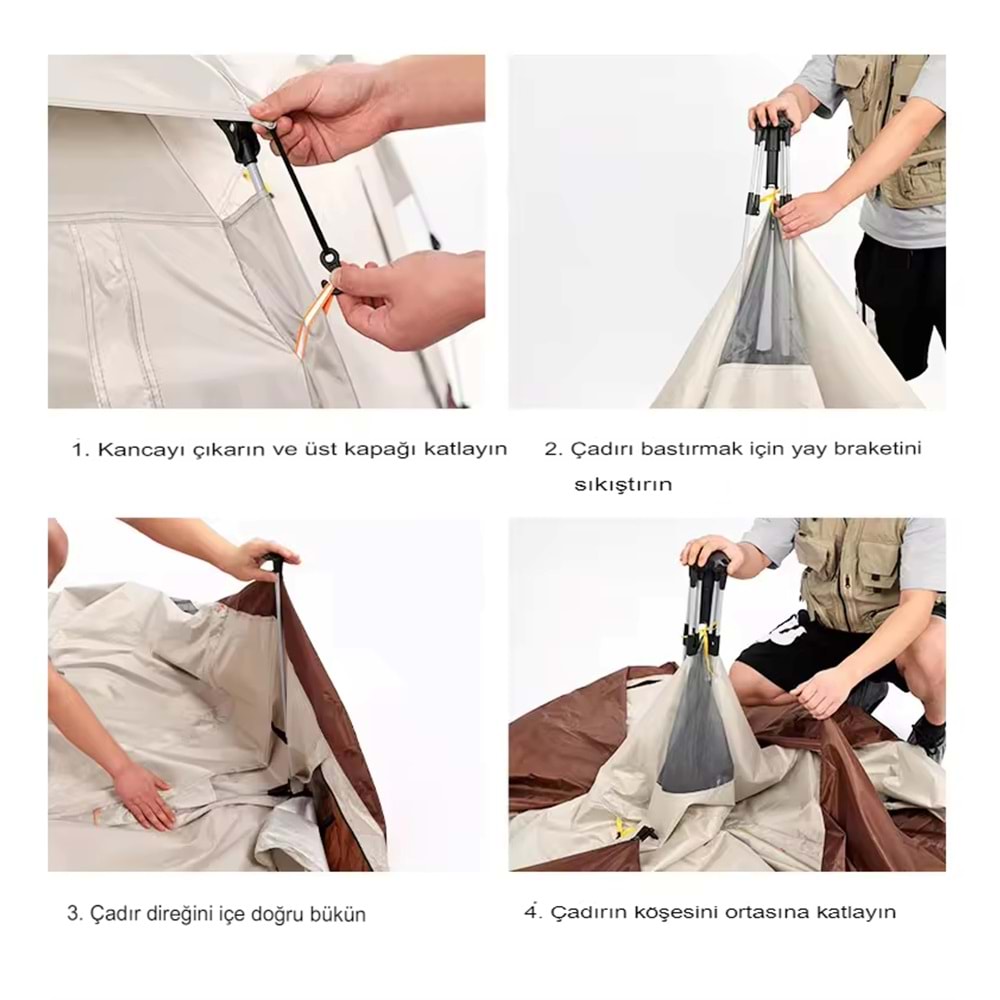 1. Kancayı çıkarın ve üst kapağı katlayın

2. Çadırı bastırmak için yay braketini sıkıştırın

3. Çadır direğini içe doğru bükün

4. Çadırın köşesini ortasına katlayın