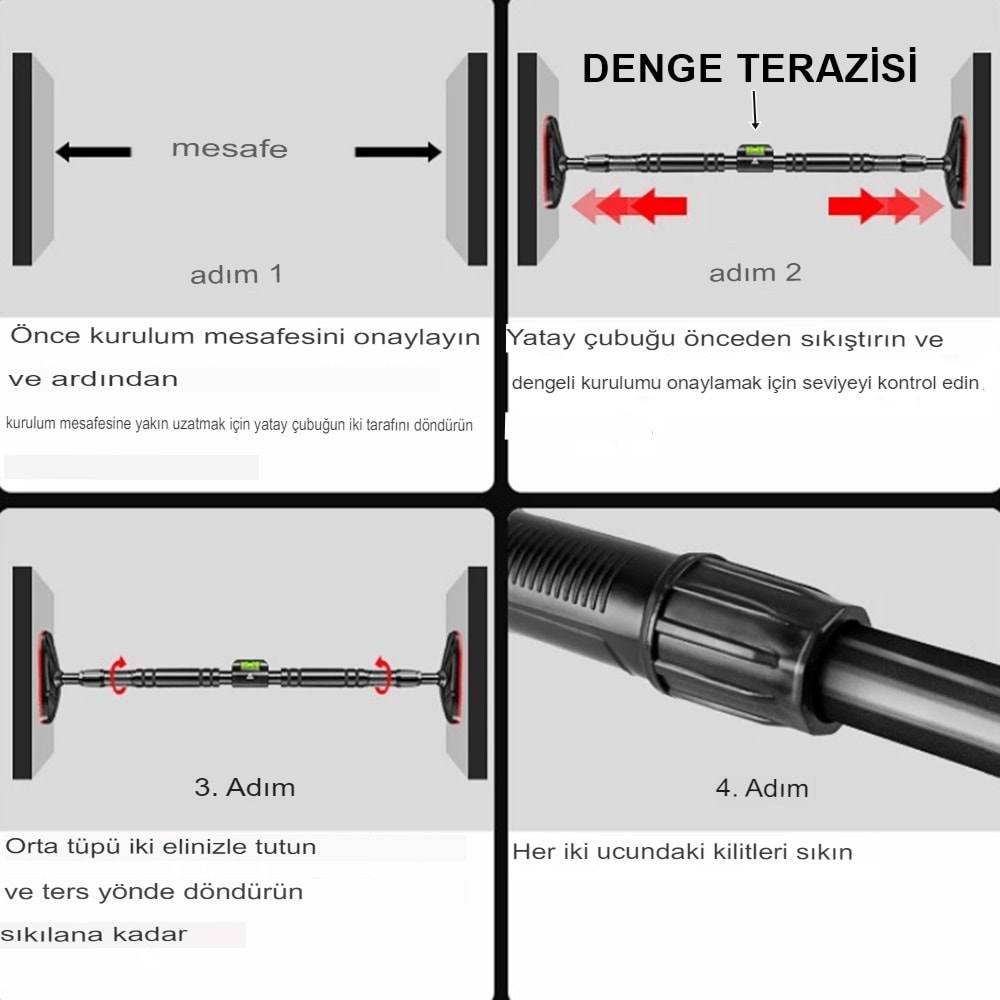 mesafe

adım 1

Önce kurulum mesafesini onaylayın ve ardından

kurulum mesafesine yakın uzatmak için yatay çubuğun iki tarafını döndürün

DENGE TERAZİSİ

adım 2

Yatay çubuğu önceden sıkıştırın ve

dengeli kurulumu onaylamak için seviyeyi kontrol edin

3. Adım

Orta tüpü iki elinizle tutun

ve ters yönde döndürün

sıkılana kadar

4. Adım

Her iki ucundaki kilitleri sıkın